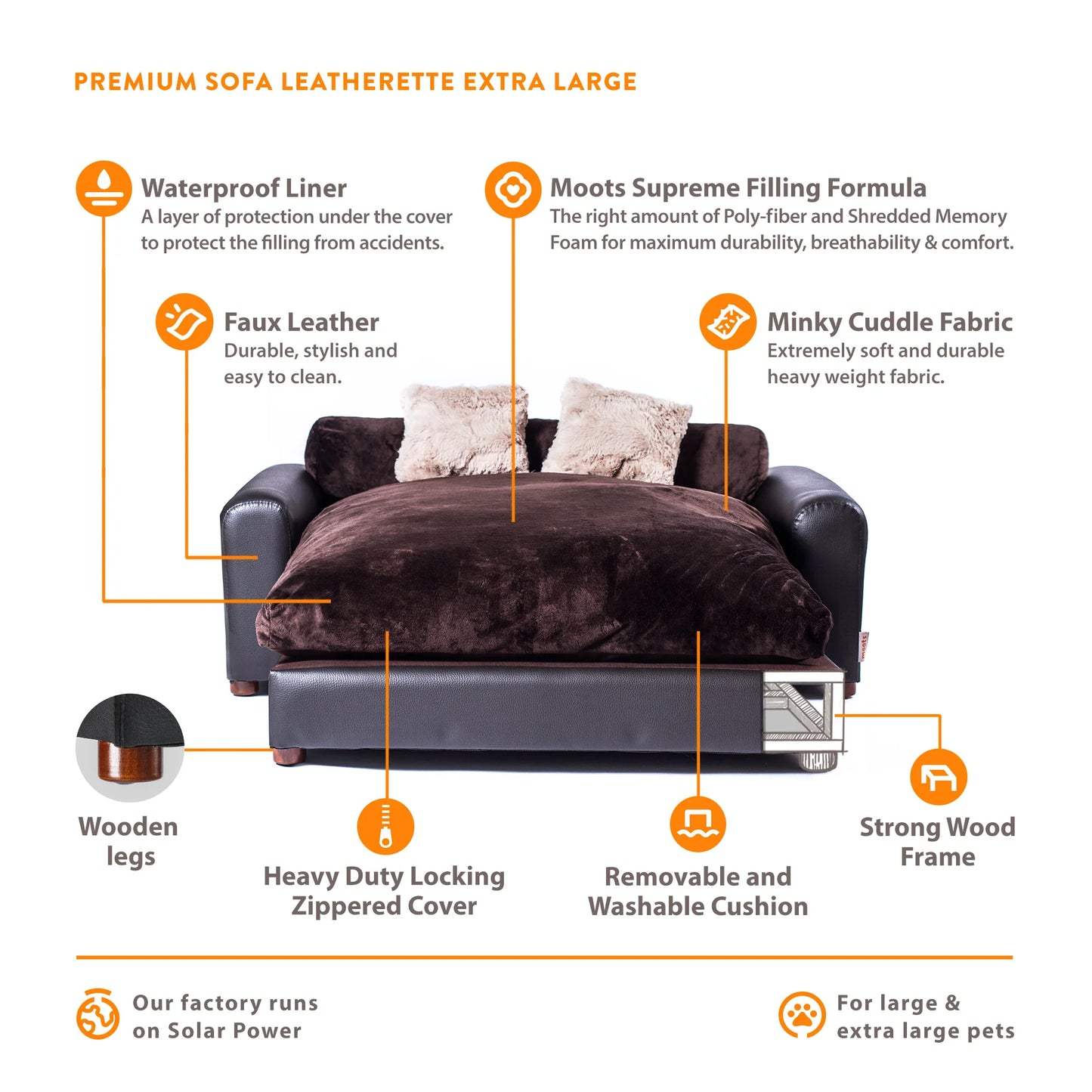 PREMIUM SOFA LEATHERETTE EXTRA LARGE

Waterproof Liner
A layer of protection under the cover to protect the filling from accidents.

Moots Supreme Filling Formula
The right amount of Poly-fiber and Shredded Memory Foam for maximum durability, breathability & comfort.

Faux Leather
Durable, stylish and easy to clean.

Minky Cuddle Fabric
Extremely soft and durable heavy weight fabric.

moots

Wooden legs

Heavy Duty Locking Zippered Cover

Removable and Washable Cushion

Strong Wood Frame

Our factory runs on Solar Power

For large & extra large pets