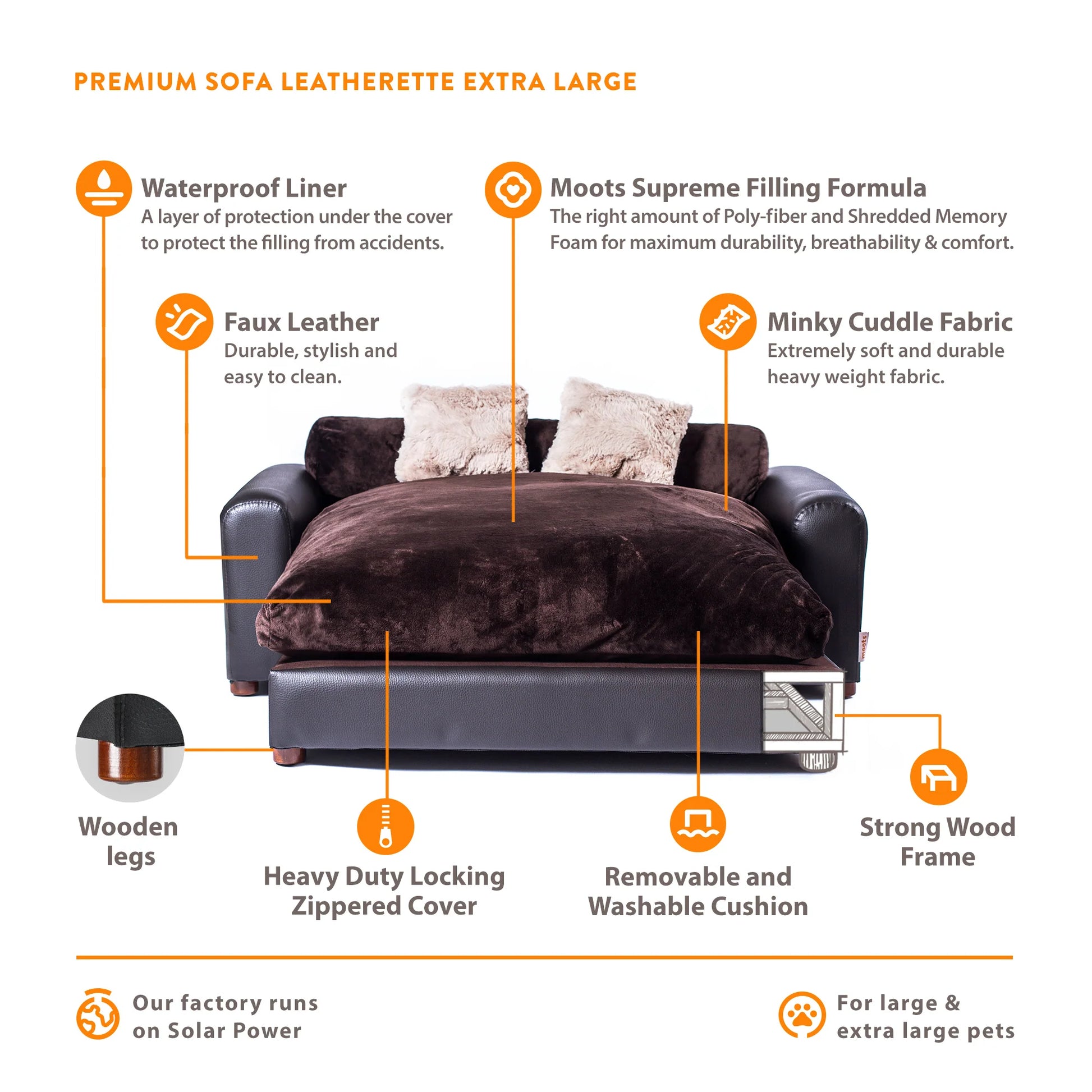 PREMIUM SOFA LEATHERETTE EXTRA LARGE

Waterproof Liner
A layer of protection under the cover to protect the filling from accidents.

Moots Supreme Filling Formula
The right amount of Poly-fiber and Shredded Memory Foam for maximum durability, breathability & comfort.

Faux Leather
Durable, stylish and easy to clean.

Minky Cuddle Fabric
Extremely soft and durable heavy weight fabric.

moots

Wooden legs

Heavy Duty Locking Zippered Cover

Removable and Washable Cushion

Strong Wood Frame

Our factory runs on Solar Power

For large & extra large pets