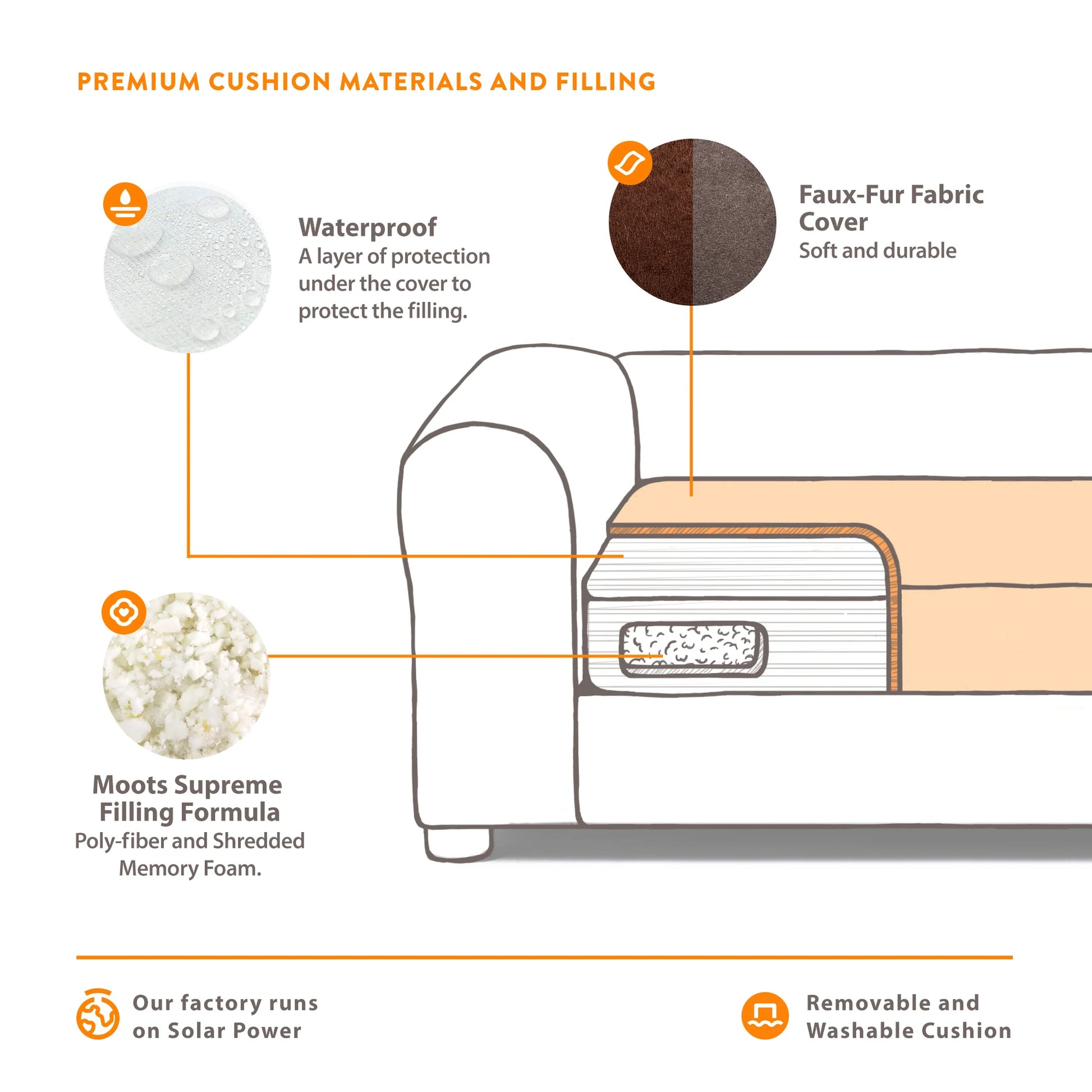 PREMIUM CUSHION MATERIALS AND FILLING

Waterproof
A layer of protection under the cover to protect the filling.

Faux-Fur Fabric Cover
Soft and durable

Moots Supreme Filling Formula
Poly-fiber and Shredded Memory Foam.

Our factory runs on Solar Power

Removable and Washable Cushion